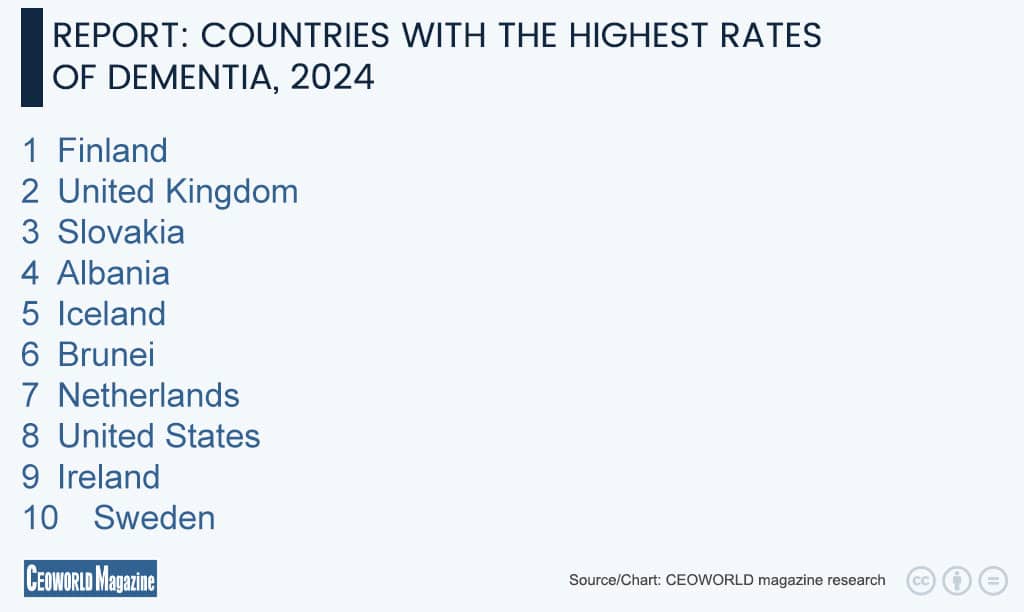 REPORT: COUNTRIES WITH THE HIGHEST RATES OF DEMENTIA, 2024

1 Finland
2 United Kingdom
3 Slovakia
4 Albania
5 Iceland
6 Brunei
7 Netherlands
8 United States
9 Ireland
10 Sweden

CEOWORLD Magazine

Source/Chart: CEOWORLD magazine research

cc