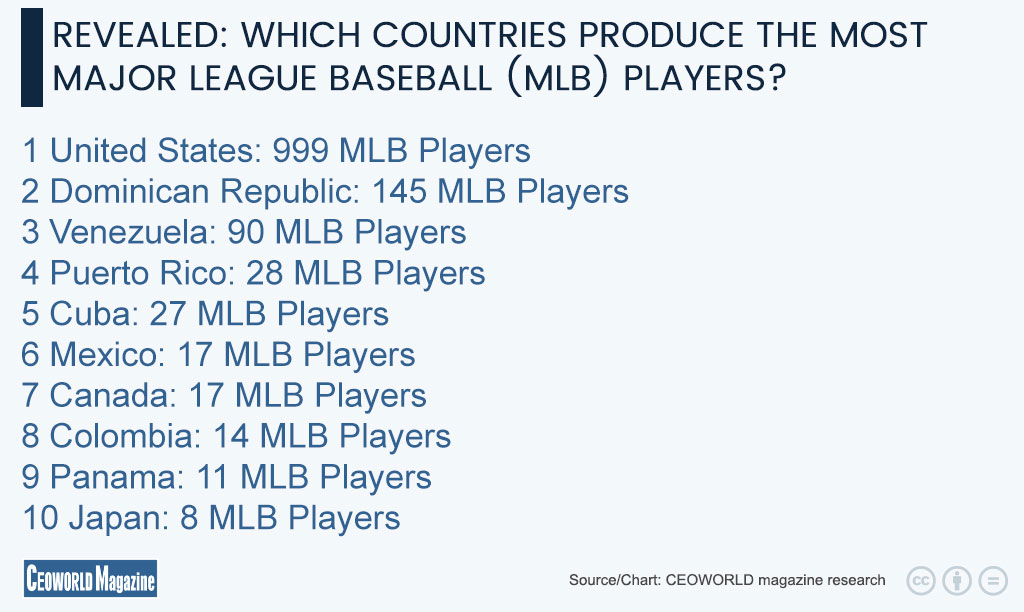 REVEALED: WHICH COUNTRIES PRODUCE THE MOST MAJOR LEAGUE BASEBALL (MLB) PLAYERS?

1 United States: 999 MLB Players
2 Dominican Republic: 145 MLB Players
3 Venezuela: 90 MLB Players
4 Puerto Rico: 28 MLB Players
5 Cuba: 27 MLB Players
6 Mexico: 17 MLB Players
7 Canada: 17 MLB Players
8 Colombia: 14 MLB Players
9 Panama: 11 MLB Players
10 Japan: 8 MLB Players

CEOWORLD Magazine

Source/Chart: CEOWORLD magazine research